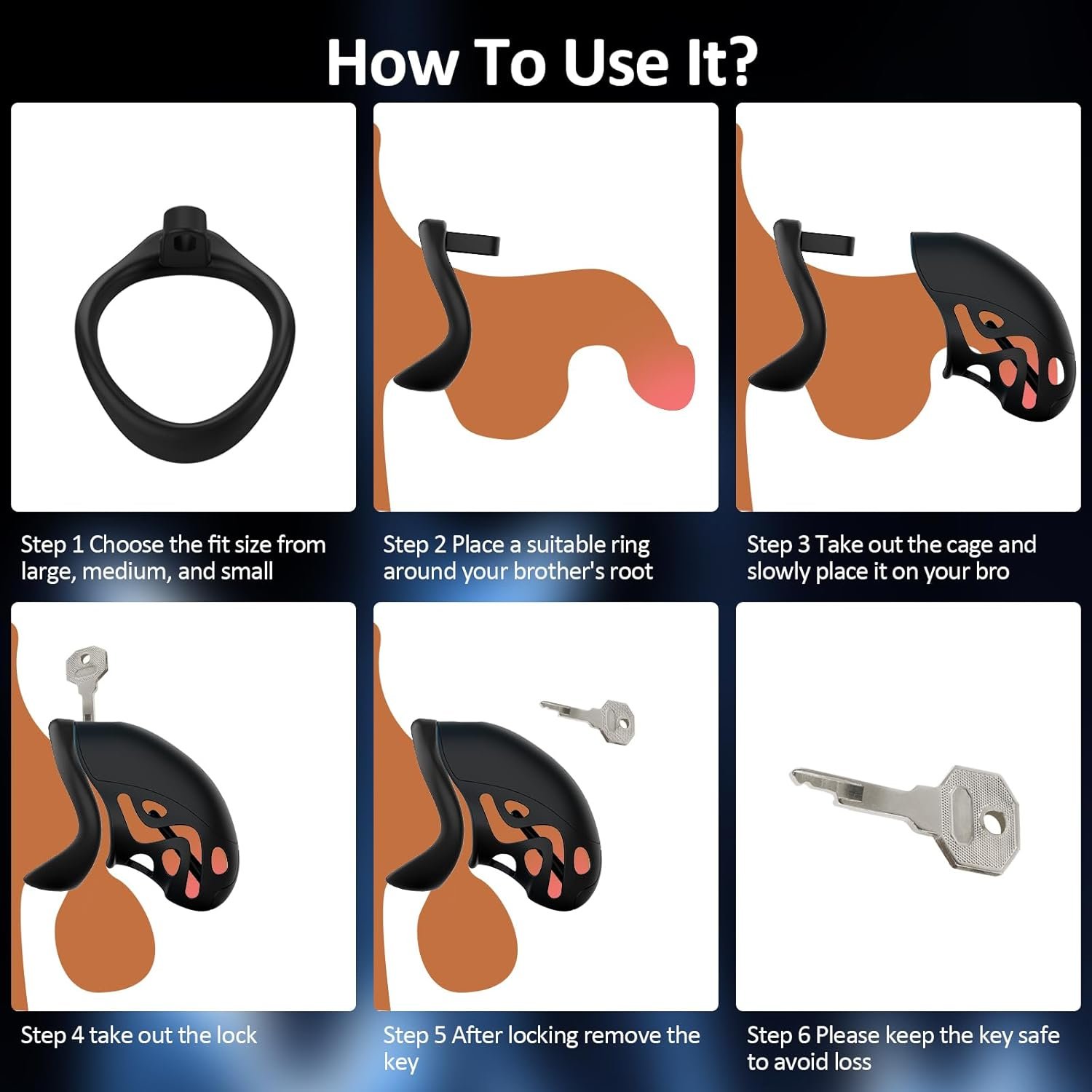 How To Use It?

Step 1 Choose the fit size from large, medium, and small

Step 2 Place a suitable ring around your brother's root

Step 3 Take out the cage and slowly place it on your bro

Step 4 take out the lock

Step 5 After locking remove the key

Step 6 Please keep the key safe to avoid loss